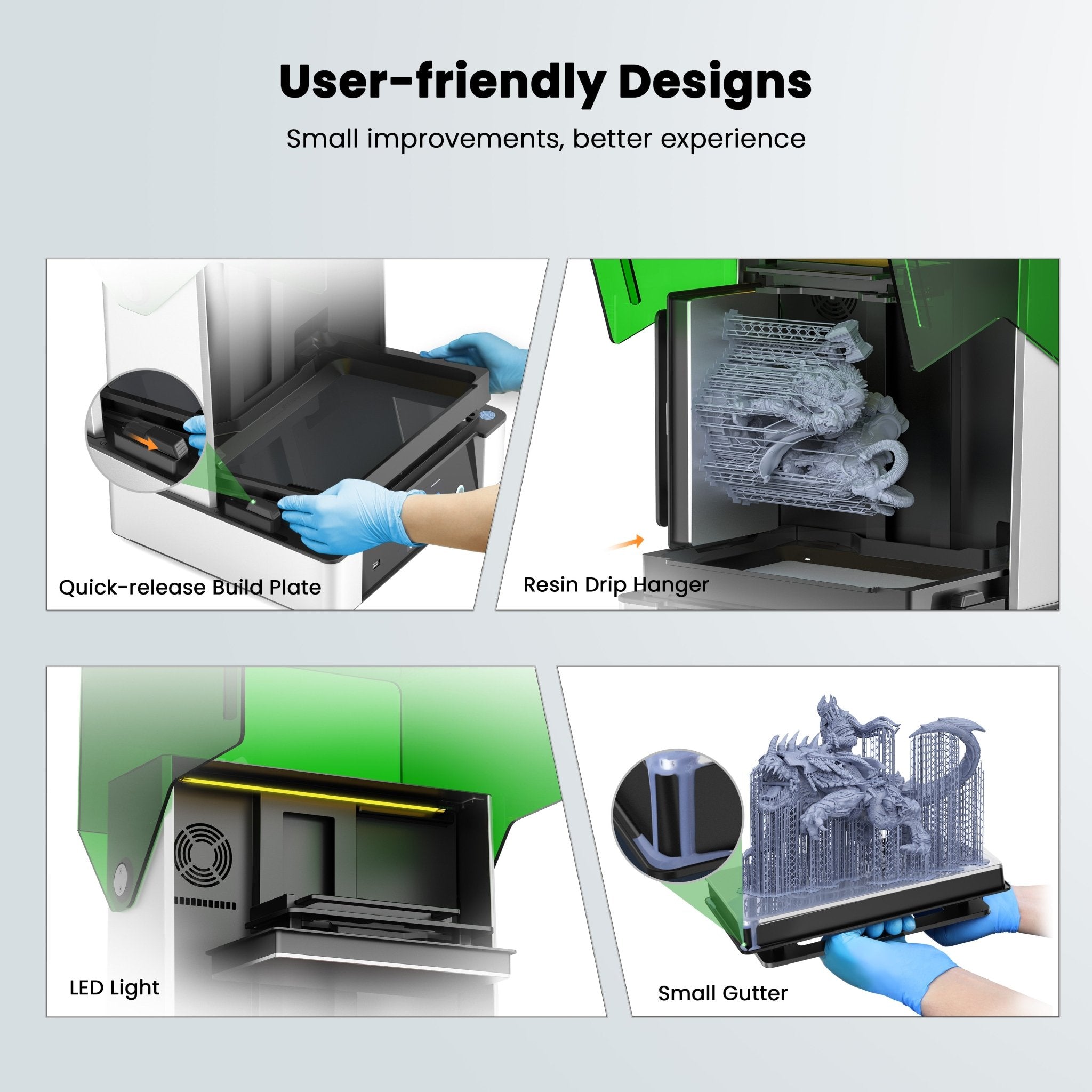 User-friendly Designs

Small improvements, better experience

Quick-release Build Plate

Resin Drip Hanger

LED Light

Small Gutter